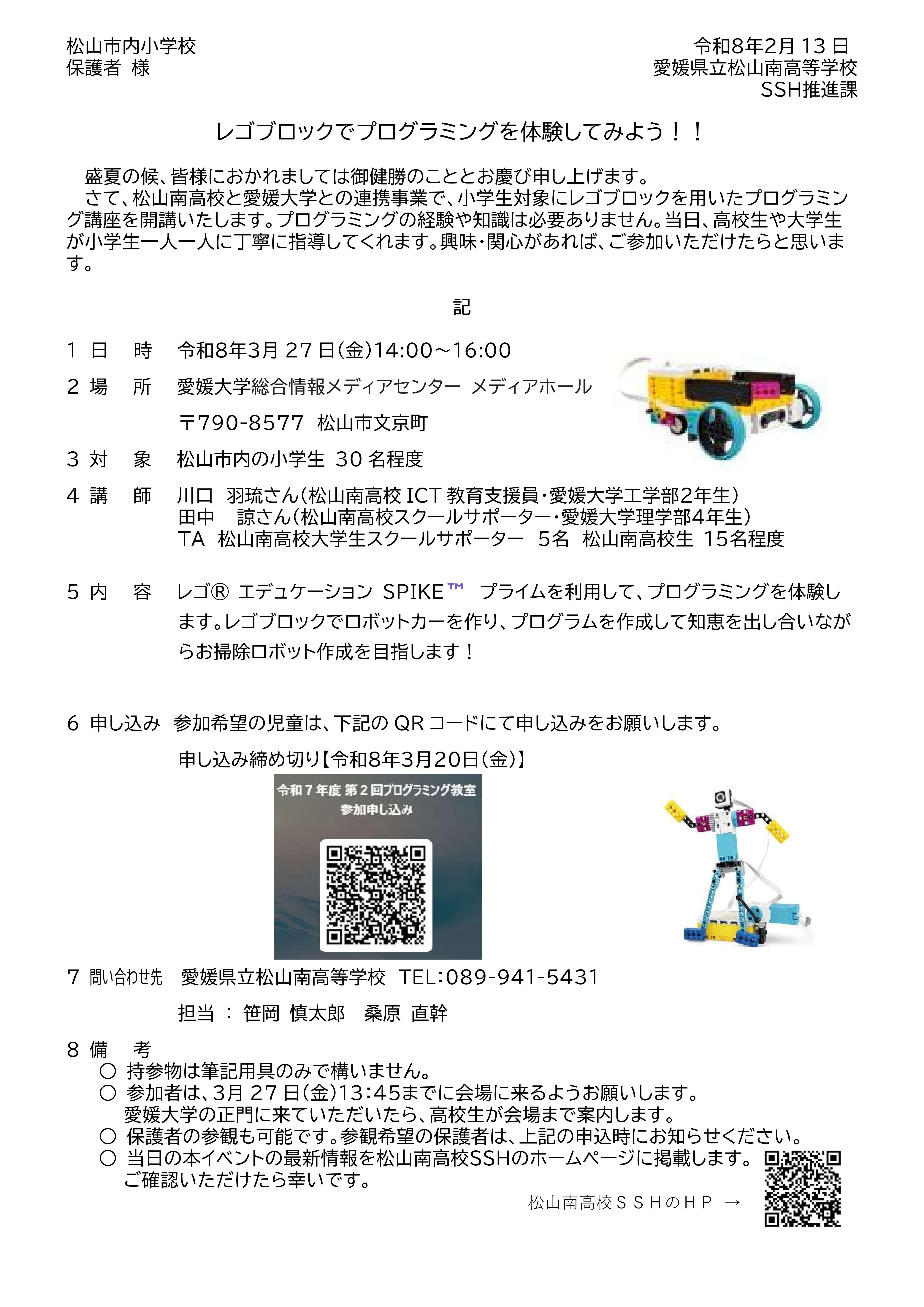 松山市内小学校
保護者 様

令和8年2月 13 日
愛媛県立松山南高等学校
SSH推進課

レゴブロックでプログラミングを体験してみよう！！

盛夏の候、皆様におかれましては御健勝のこととお慶び申し上げます。
さて、松山南高校と愛媛大学との連携事業で、小学生対象にレゴブロックを用いたプログラミング講座を開講いたします。プログラミングの経験や知識は必要ありません。当日、高校生や大学生が小学生一人一人に丁寧に指導してくれます。興味・関心があれば、ご参加いただけたらと思います。

記

1 日　時　令和8年3月 27 日(金)14:00～16:00

2 場　所　愛媛大学総合情報メディアセンター メディアホール
〒790-8577 松山市文京町

3 対　象　松山市内の小学生 30 名程度

4 講　師　川口 羽琉さん(松山南高校 ICT 教育支援員・愛媛大学工学部2年生)
田中　諒さん(松山南高校スクールサポーター・愛媛大学理学部4年生)
TA 松山南高校大学生スクールサポーター 5名 松山南高校生 15名程度

5 内　容　レゴ® エデュケーション SPIKE™ プライムを利用して、プログラミングを体験します。レゴブロックでロボットカーを作り、プログラムを作成して知恵を出し合いながらお掃除ロボット作成を目指します！

6 申し込み　参加希望の児童は、下記の QR コードにて申し込みをお願いします。
申し込み締め切り【令和8年3月20日(金)】

令和７年度 第２回プログラミング教室
参加申し込み

7 問い合わせ先　愛媛県立松山南高等学校 TEL:089-941-5431
担当 ： 笹岡 慎太郎　桑原 直幹

8 備　考
○ 持参物は筆記用具のみで構いません。
○ 参加者は、3月 27 日(金)13:45までに会場に来るようお願いします。
愛媛大学の正門に来ていただいたら、高校生が会場まで案内します。
○ 保護者の参観も可能です。参観希望の保護者は、上記の申込時にお知らせください。
○ 当日の本イベントの最新情報を松山南高校SSHのホームページに掲載します。
ご確認いただけたら幸いです。

松山南高校ＳＳＨのＨＰ →